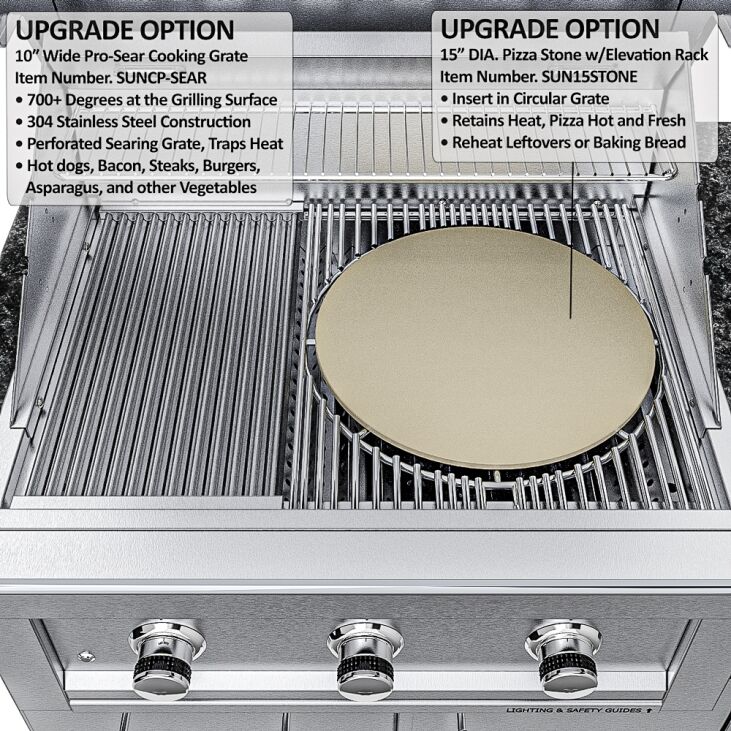 UPGRADE OPTION
10” Wide Pro-Sear Cooking Grate
Item Number. SUNCP-SEAR
• 700+ Degrees at the Grilling Surface
• 304 Stainless Steel Construction
• Perforated Searing Grate, Traps Heat
• Hot dogs, Bacon, Steaks, Burgers, Asparagus, and other Vegetables

UPGRADE OPTION
15” DIA. Pizza Stone w/Elevation Rack
Item Number. SUN15STONE
• Insert in Circular Grate
• Retains Heat, Pizza Hot and Fresh
• Reheat Leftovers or Baking Bread

LIGHTING & SAFETY GUIDES ↑